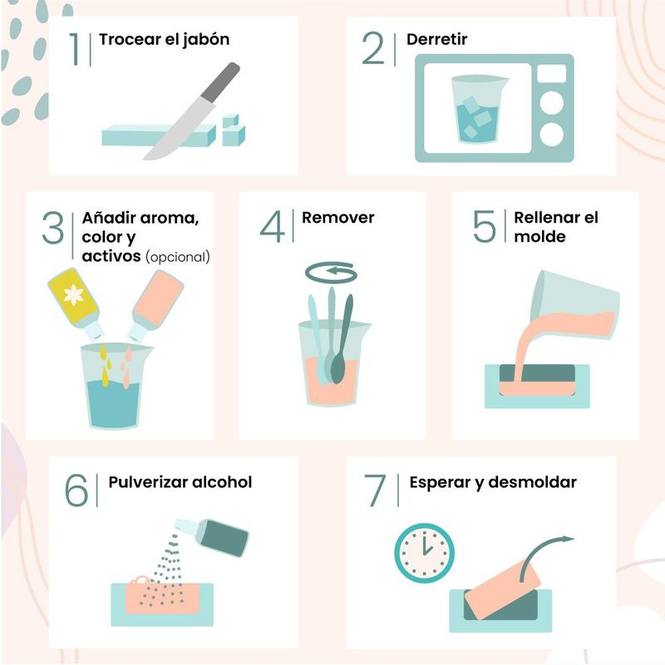 1 Trocear el jabón

2 Derretir

3 Añadir aroma, color y activos (opcional)

4 Remover

5 Rellenar el molde

6 Pulverizar alcohol

7 Esperar y desmoldar